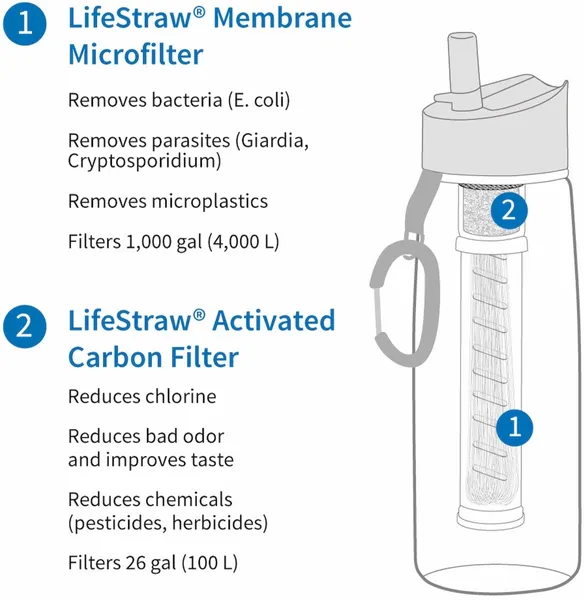 1 LifeStraw® Membrane Microfilter

Removes bacteria (E. coli)

Removes parasites (Giardia, Cryptosporidium)

Removes microplastics

Filters 1,000 gal (4,000 L)

2 LifeStraw® Activated Carbon Filter

Reduces chlorine

Reduces bad odor and improves taste

Reduces chemicals (pesticides, herbicides)

Filters 26 gal (100 L)

2

1